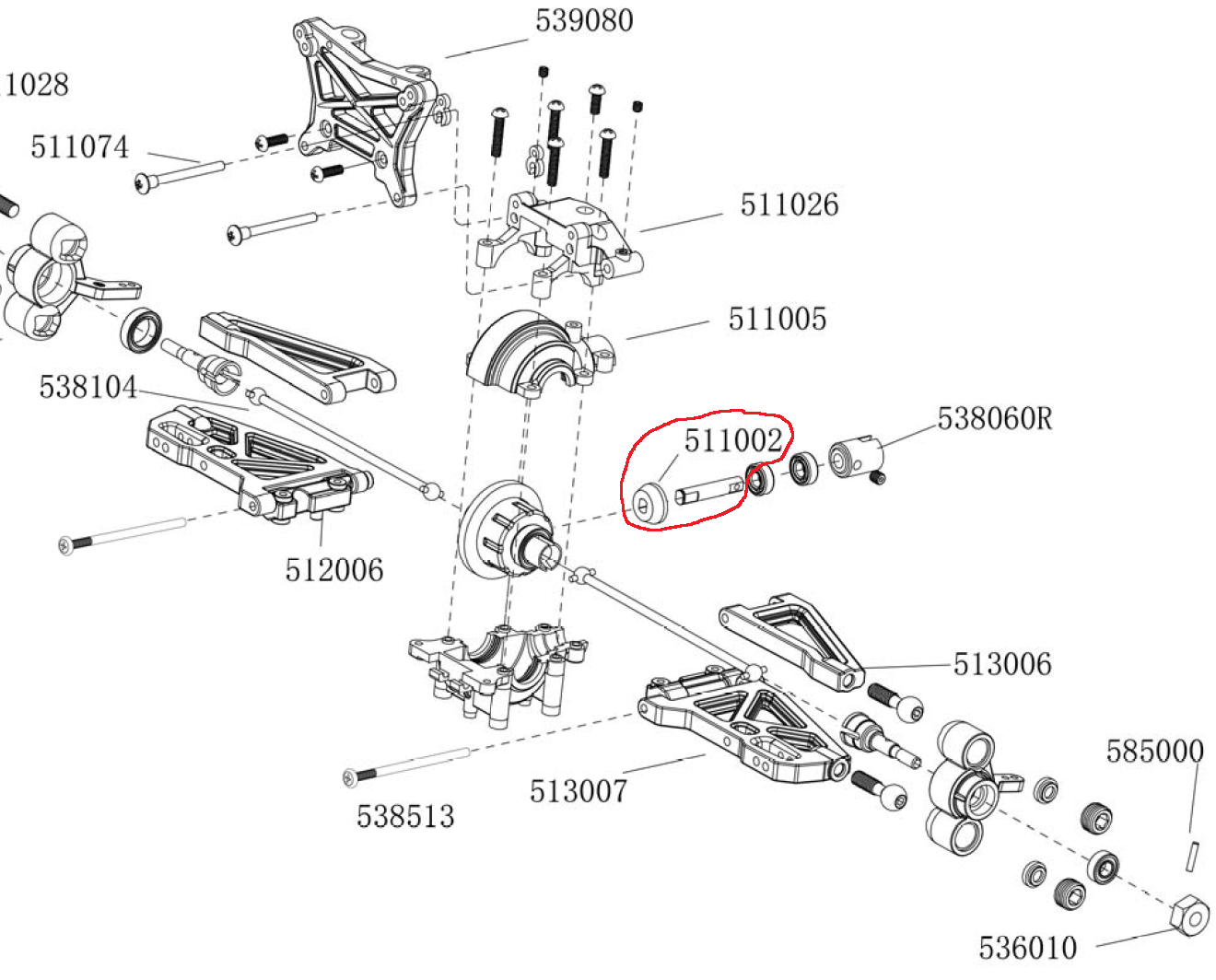 539080
1028
511074
511026
511005
538104
511002
538060R
512006
513006
585000
513007
538513
536010